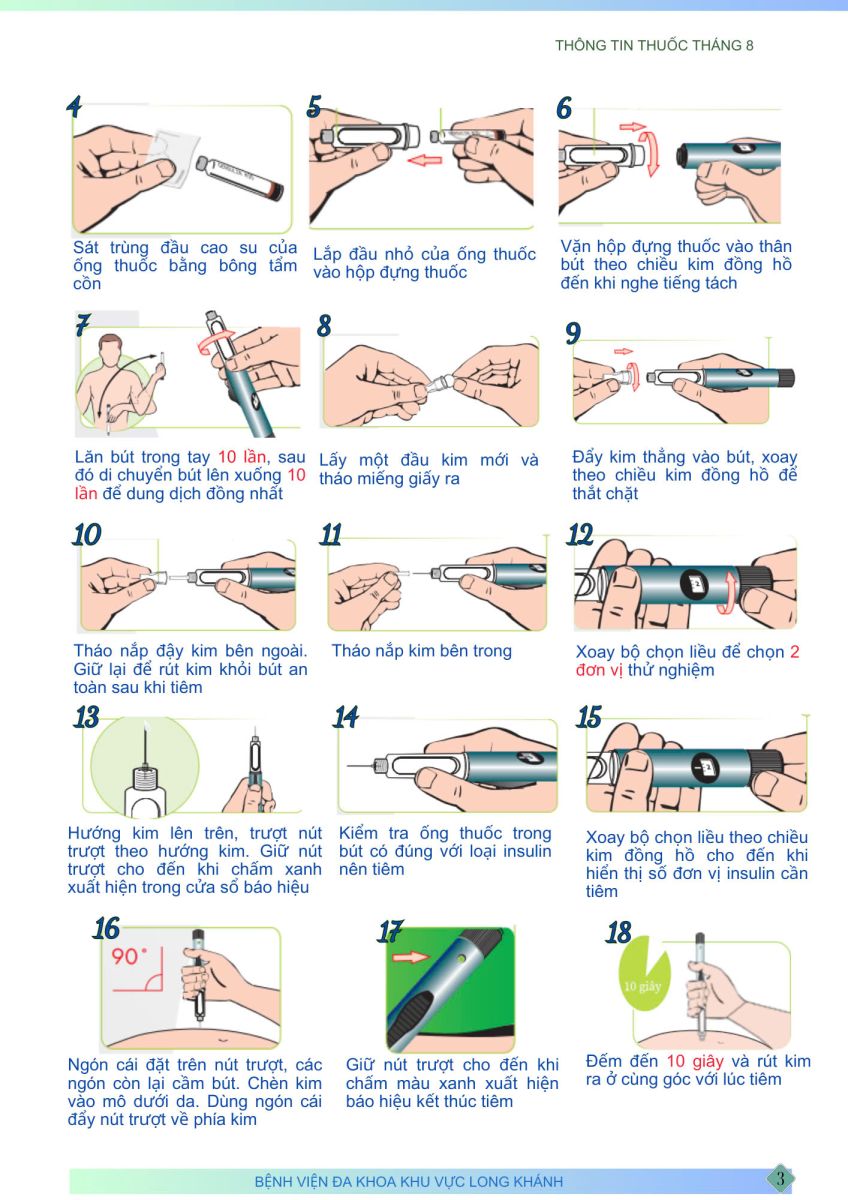 THÔNG TIN THUỐC THÁNG 8

4

Sát trùng đầu cao su của ống thuốc bằng bông tẩm cồn

5

Lắp đầu nhỏ của ống thuốc vào hộp đựng thuốc

6

Vặn hộp đựng thuốc vào thân bút theo chiều kim đồng hồ đến khi nghe tiếng tách

7

Lăn bút trong tay 10 lần, sau đó di chuyển bút lên xuống 10 lần để dung dịch đồng nhất

8

Lấy một đầu kim mới và tháo miếng giấy ra

9

Đẩy kim thẳng vào bút, xoay theo chiều kim đồng hồ để thắt chặt

10

Tháo nắp đậy kim bên ngoài. Giữ lại để rút kim khỏi bút an toàn sau khi tiêm

11

Tháo nắp kim bên trong

12

Xoay bộ chọn liều để chọn 2 đơn vị thử nghiệm

13

Hướng kim lên trên, trượt nút trượt theo hướng kim. Giữ nút trượt cho đến khi chấm xanh xuất hiện trong cửa sổ báo hiệu

14

Kiểm tra ống thuốc trong bút có đúng với loại insulin nên tiêm

15

Xoay bộ chọn liều theo chiều kim đồng hồ cho đến khi hiển thị số đơn vị insulin cần tiêm

16

90°

Ngón cái đặt trên nút trượt, các ngón còn lại cầm bút. Chèn kim vào mô dưới da. Dùng ngón cái đẩy nút trượt về phía kim

17

Giữ nút trượt cho đến khi chấm màu xanh xuất hiện báo hiệu kết thúc tiêm

18

10 giây

Đếm đến 10 giây và rút kim ra ở cùng góc với lúc tiêm

BỆNH VIỆN ĐA KHOA KHU VỰC LONG KHÁNH

3